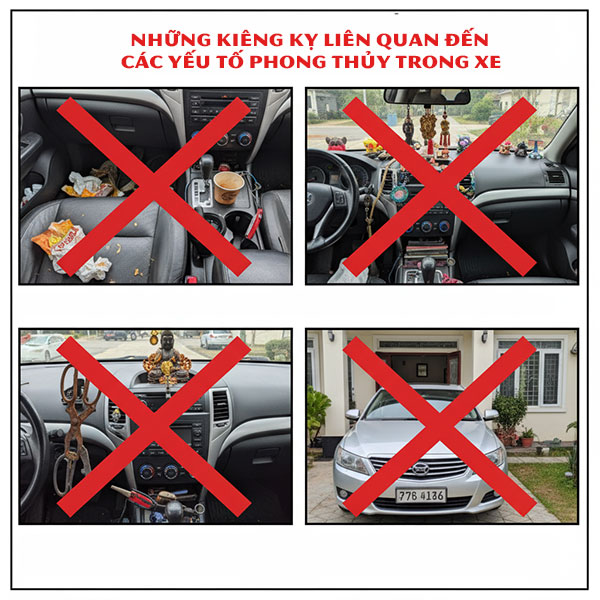 NHỮNG KIÊNG KỴ LIÊN QUAN ĐẾN
CÁC YẾU TỐ PHONG THỦY TRONG XE

77B 4136