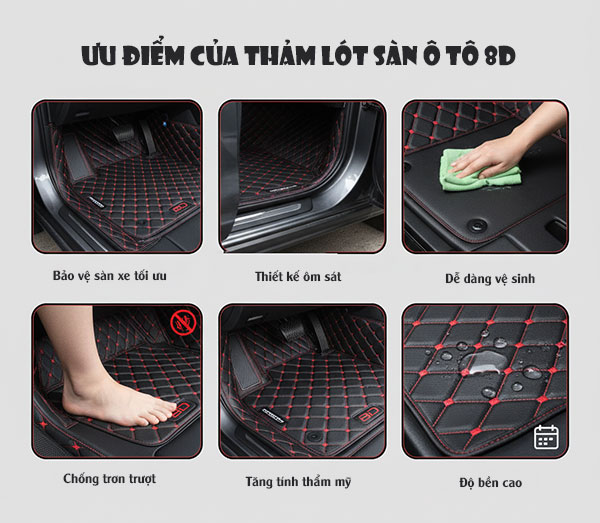 ƯU ĐIỂM CỦA THẢM LÓT SÀN Ô TÔ 8D

Bảo vệ sàn xe tối ưu

Thiết kế ôm sát

Dễ dàng vệ sinh

Chống trơn trượt

Tăng tính thẩm mỹ

Độ bền cao