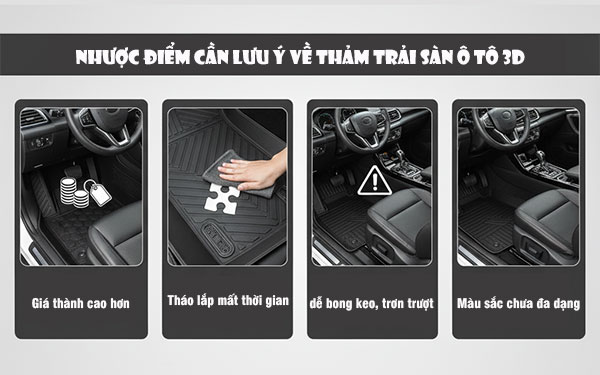 NHƯỢC ĐIỂM CẦN LƯU Ý VỀ THẢM TRẢI SÀN Ô TÔ 3D

Giá thành cao hơn

Tháo lắp mất thời gian

dễ bong keo, trơn trượt

Màu sắc chưa đa dạng